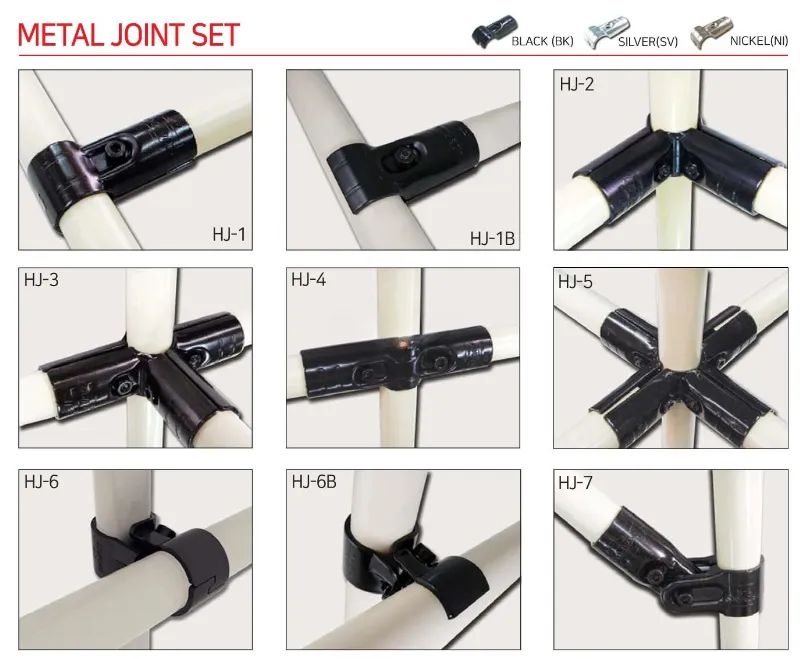 METAL JOINT SET

BLACK (BK) SILVER(SV) NICKEL(NI)

HJ-1

HJ-1B

HJ-2

HJ-3

HJ-4

HJ-5

HJ-6

HJ-6B

HJ-7